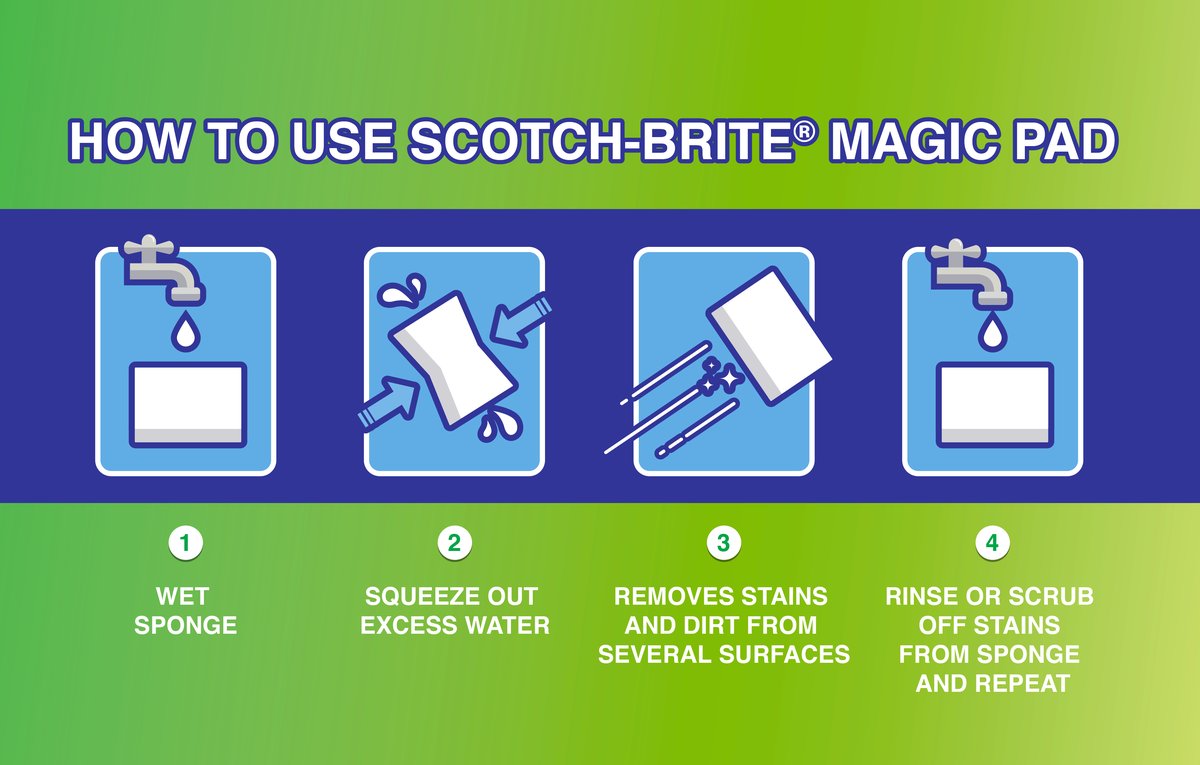 HOW TO USE SCOTCH-BRITE® MAGIC PAD

1

WET SPONGE

2

SQUEEZE OUT EXCESS WATER

3

REMOVES STAINS AND DIRT FROM SEVERAL SURFACES

4

RINSE OR SCRUB OFF STAINS FROM SPONGE AND REPEAT