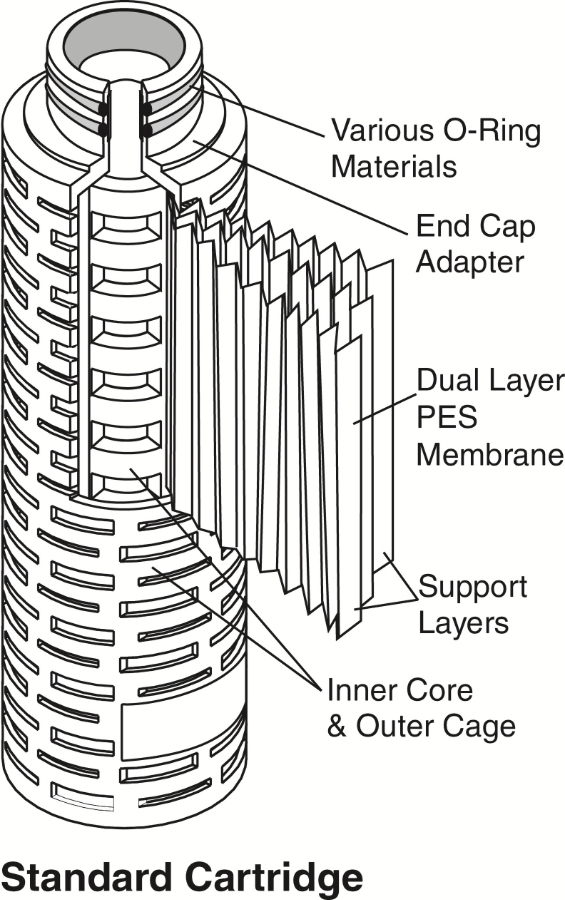 Various O-Ring Materials

End Cap Adapter

Dual Layer PES Membrane

Support Layers

Inner Core & Outer Cage

Standard Cartridge