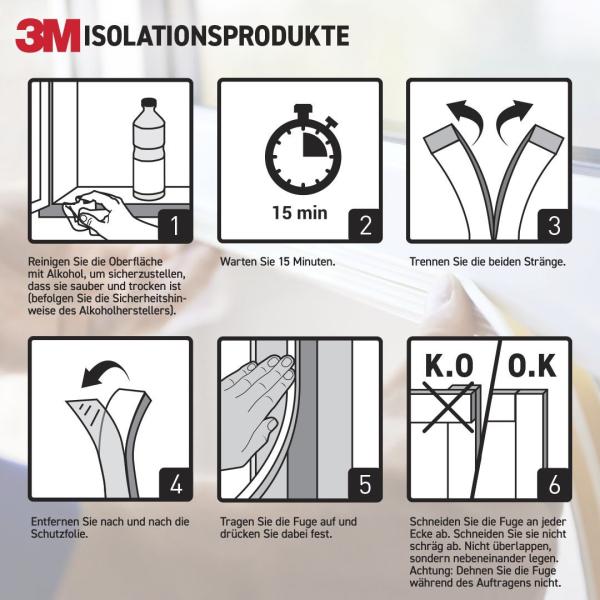 3M ISOLATIONSPRODUKTE

1

Reinigen Sie die Oberfläche mit Alkohol, um sicherzustellen, dass sie sauber und trocken ist (befolgen Sie die Sicherheitshinweise des Alkoholherstellers).

15 min

2

Warten Sie 15 Minuten.

3

Trennen Sie die beiden Stränge.

4

Entfernen Sie nach und nach die Schutzfolie.

5

Tragen Sie die Fuge auf und drücken Sie dabei fest.

K.O

O.K

6

Schneiden Sie die Fuge an jeder Ecke ab. Schneiden Sie sie nicht schräg ab. Nicht überlappen, sondern nebeneinander legen. Achtung: Dehnen Sie die Fuge während des Auftragens nicht.