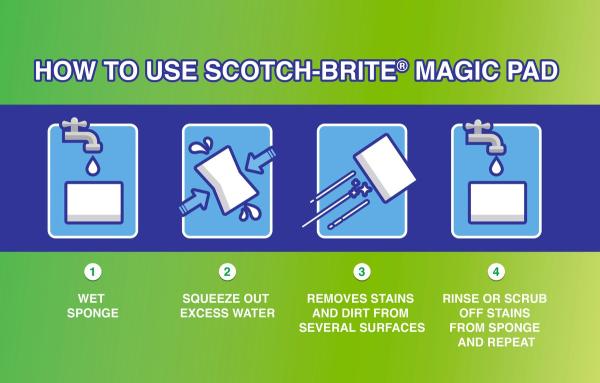 HOW TO USE SCOTCH-BRITE® MAGIC PAD

1

WET SPONGE

2

SQUEEZE OUT EXCESS WATER

3

REMOVES STAINS AND DIRT FROM SEVERAL SURFACES

4

RINSE OR SCRUB OFF STAINS FROM SPONGE AND REPEAT