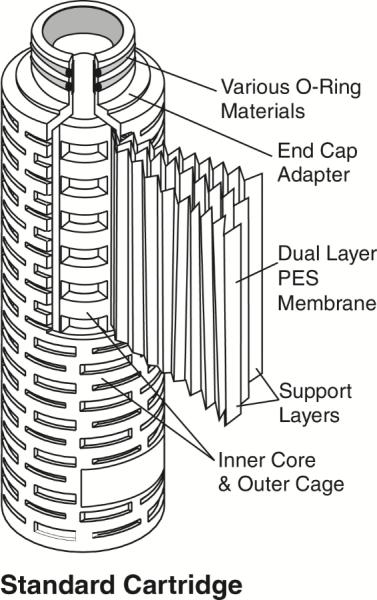 Various O-Ring Materials

End Cap Adapter

Dual Layer PES Membrane

Support Layers

Inner Core & Outer Cage

Standard Cartridge